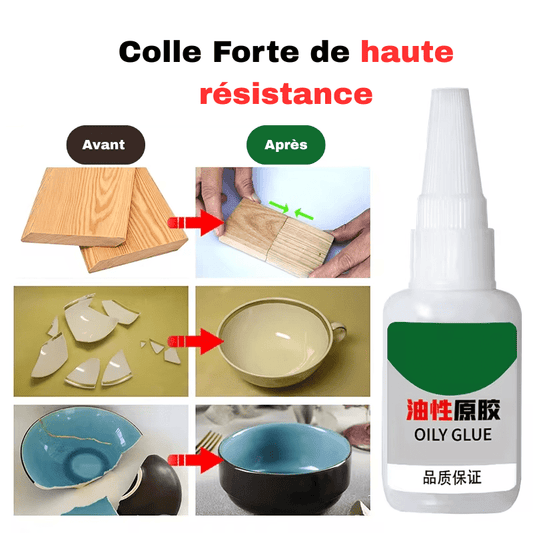 Colle Forte de haute résistance

Avant

Après

油性原胶
OILY GLUE

品质保证